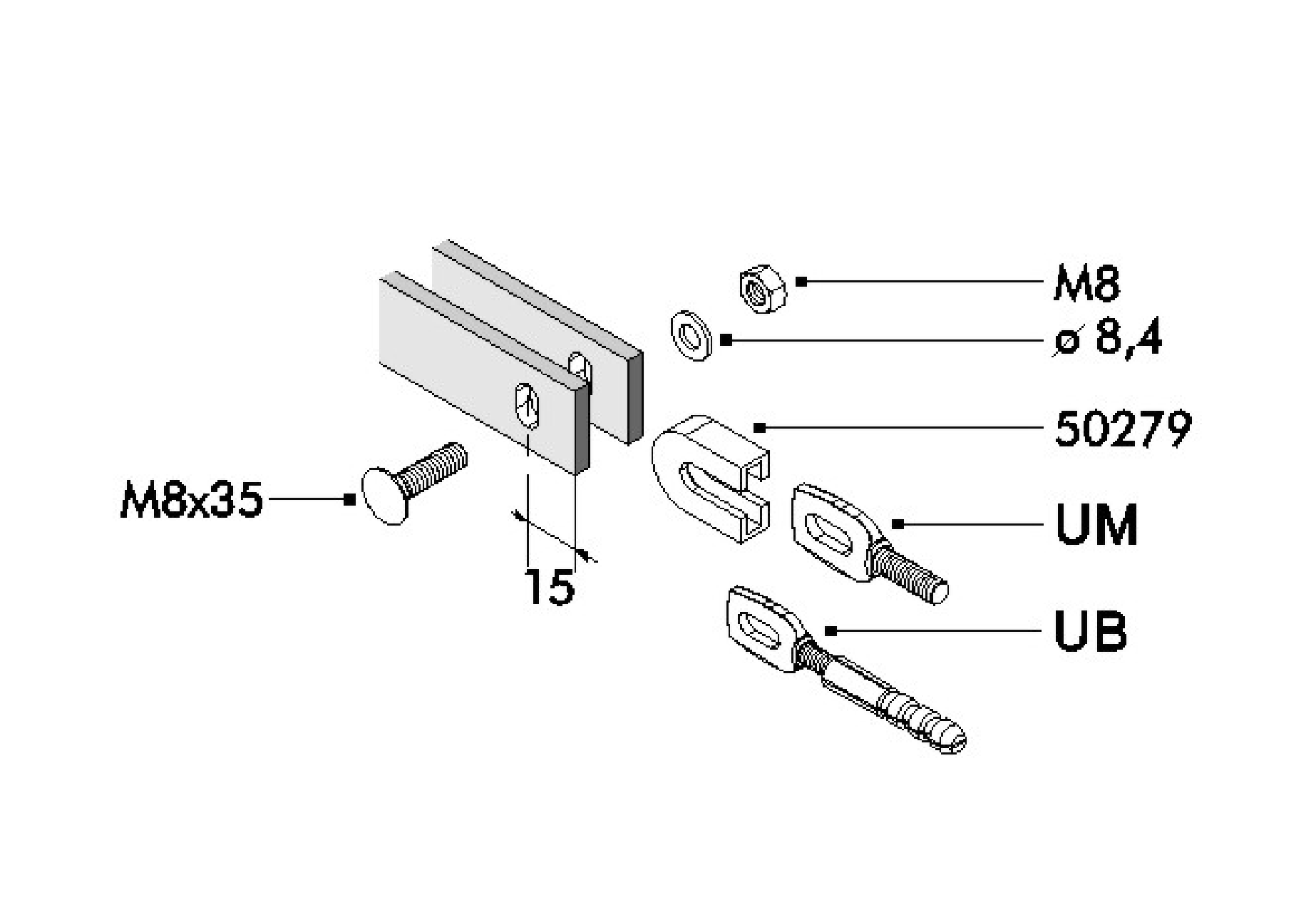 M8

ø 8,4

50279

M8x35

UM

15

UB