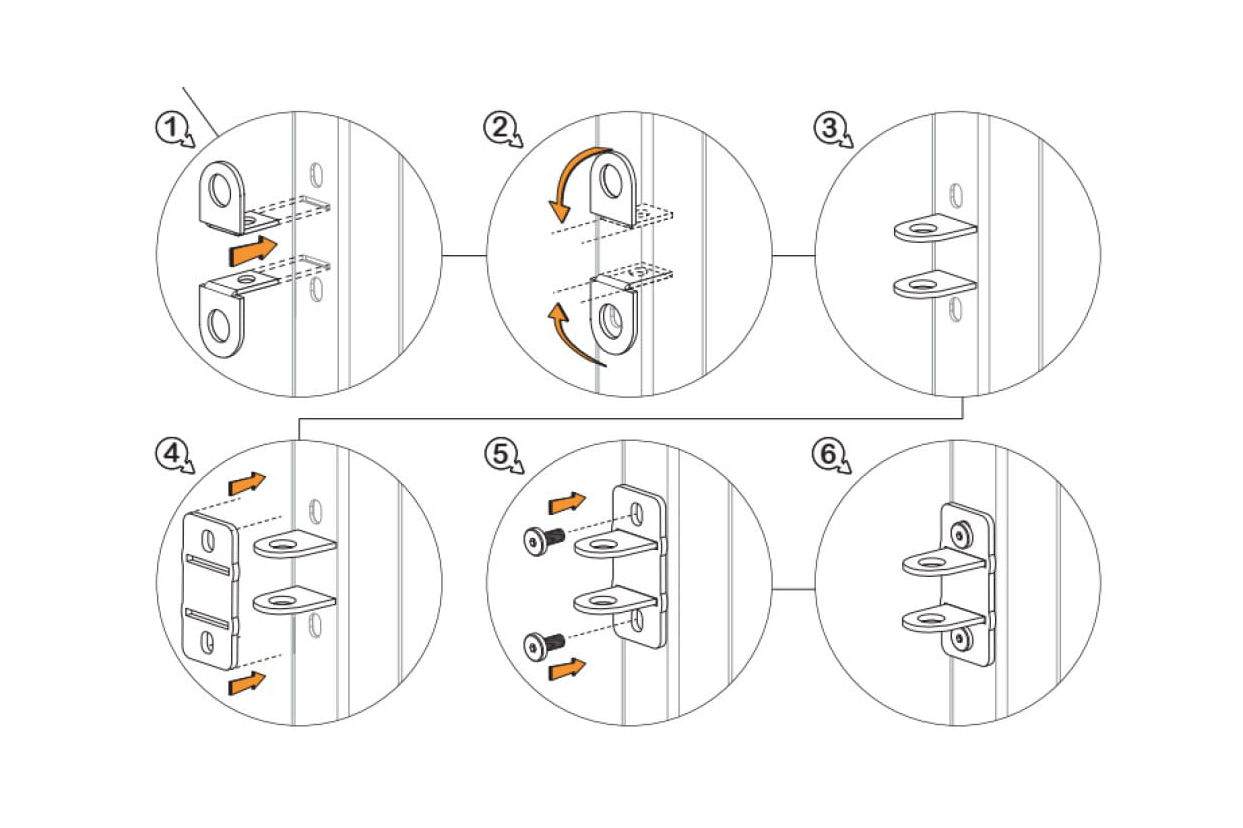 1
2
3
4
5
6